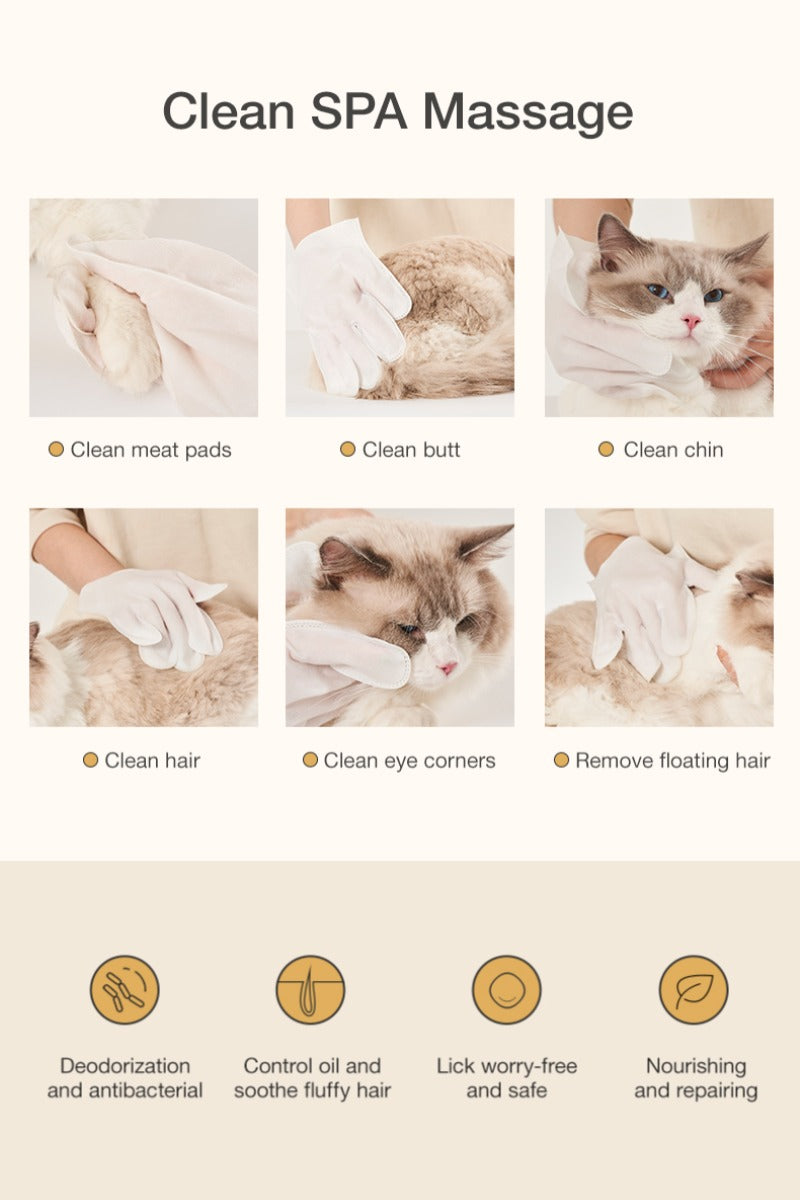 Clean SPA Massage

Clean meat pads

Clean butt

Clean chin

Clean hair

Clean eye corners

Remove floating hair

Deodorization and antibacterial

Control oil and soothe fluffy hair

Lick worry-free and safe

Nourishing and repairing