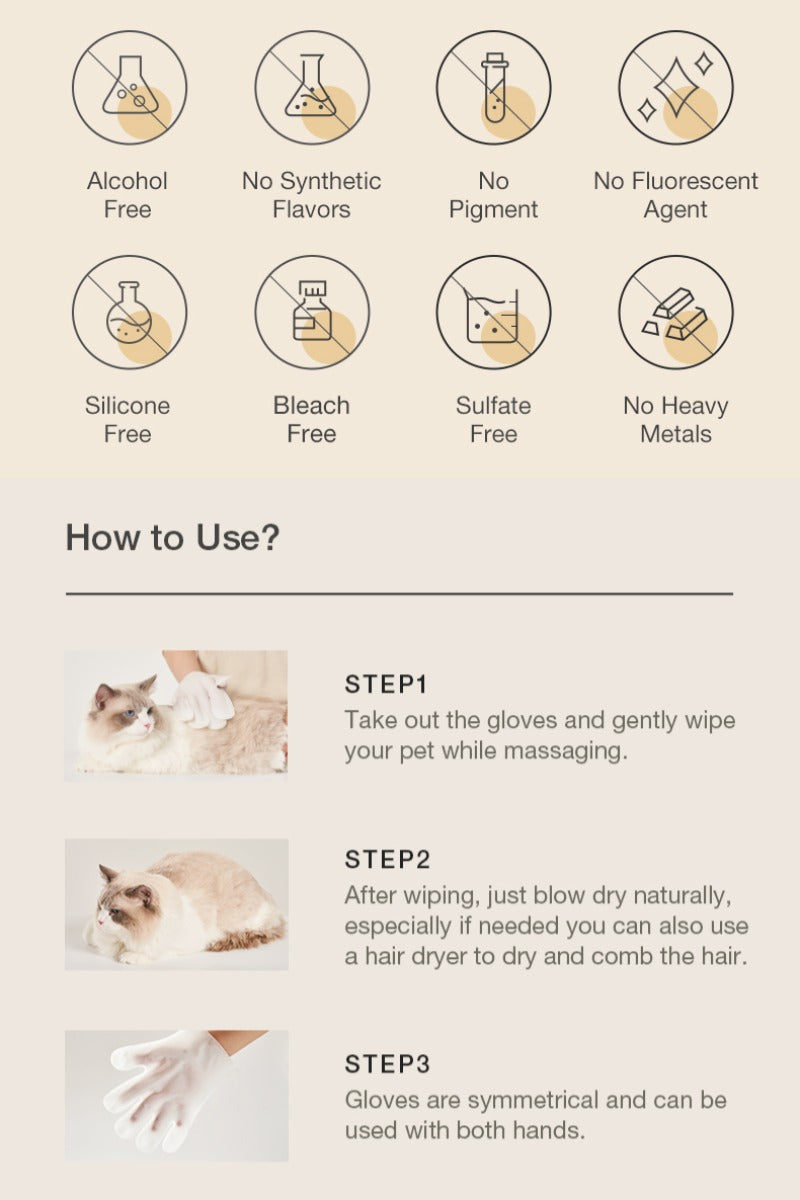 Alcohol Free

No Synthetic Flavors

No Pigment

No Fluorescent Agent

Silicone Free

Bleach Free

Sulfate Free

No Heavy Metals

How to Use?

STEP1
Take out the gloves and gently wipe your pet while massaging.

STEP2
After wiping, just blow dry naturally, especially if needed you can also use a hair dryer to dry and comb the hair.

STEP3
Gloves are symmetrical and can be used with both hands.